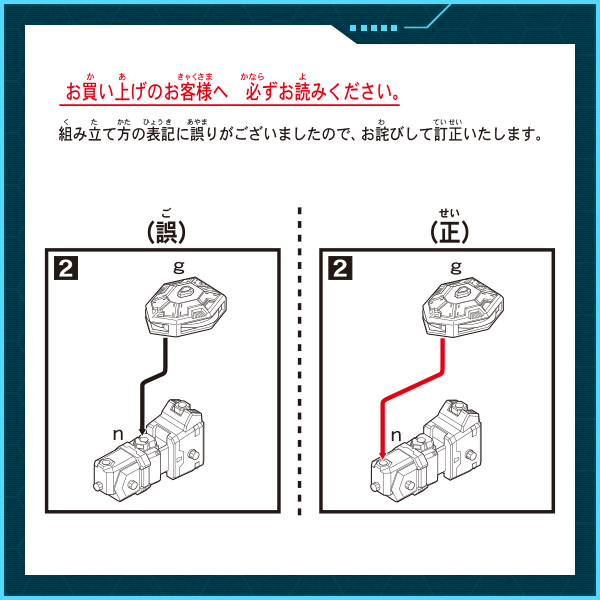 お買い上げのお客様へ　必ずお読みください。

組み立て方の表記に誤りがございましたので、お詫びして訂正いたします。

(誤)

2

g

n

(正)

2

g

n